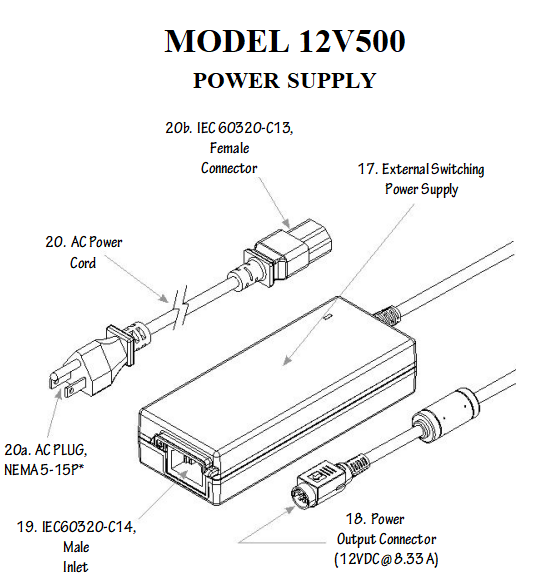 MODEL 12V500
POWER SUPPLY

20b. IEC 60320-C13, Female Connector

17. External Switching Power Supply

20. AC Power Cord

20a. AC PLUG, NEMA 5-15P*

19. IEC60320-C14, Male Inlet

18. Power Output Connector (12VDC@8.33 A)